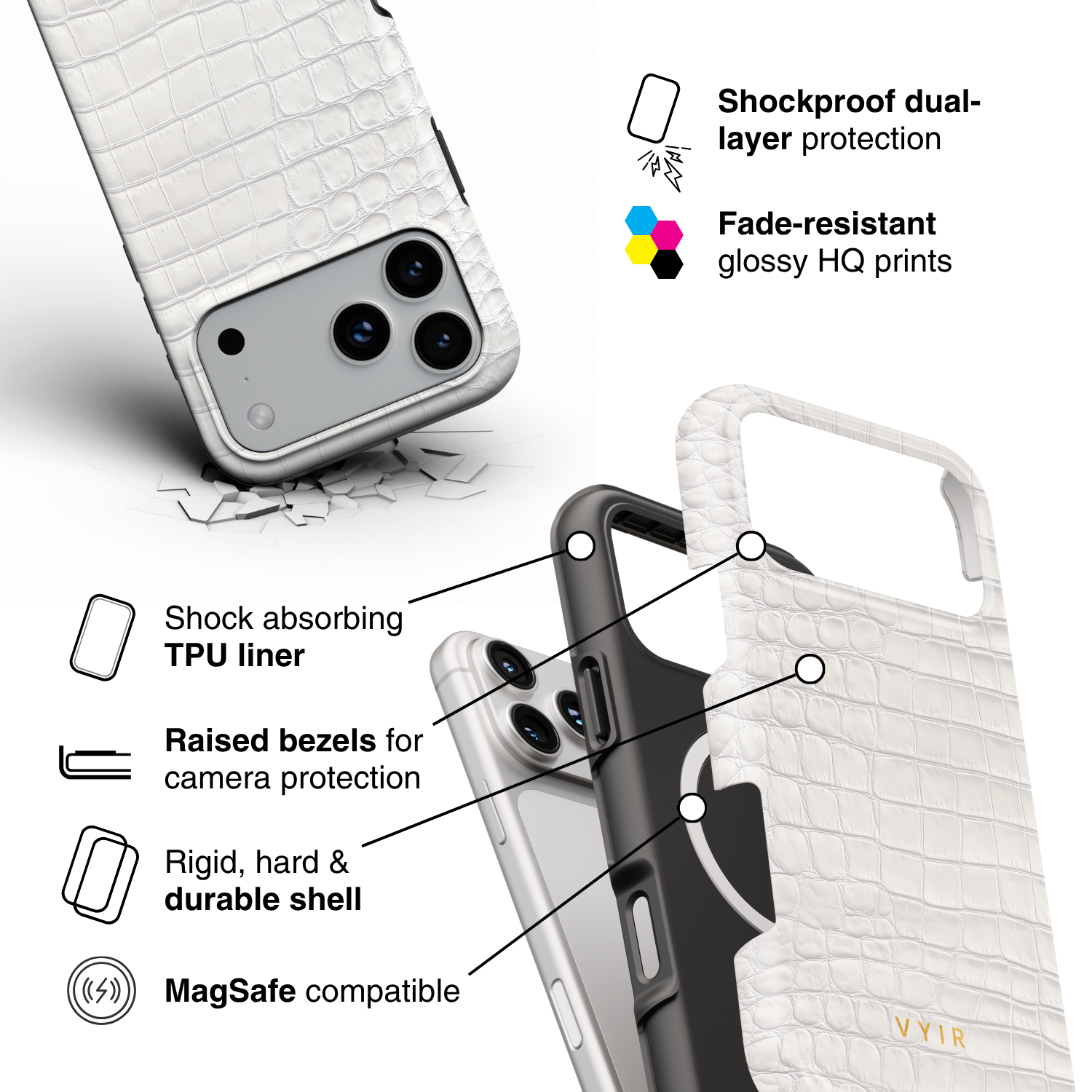 Shockproof dual-layer protection

Fade-resistant glossy HQ prints

Shock absorbing TPU liner

Raised bezels for camera protection

Rigid, hard & durable shell

MagSafe compatible

VYIR