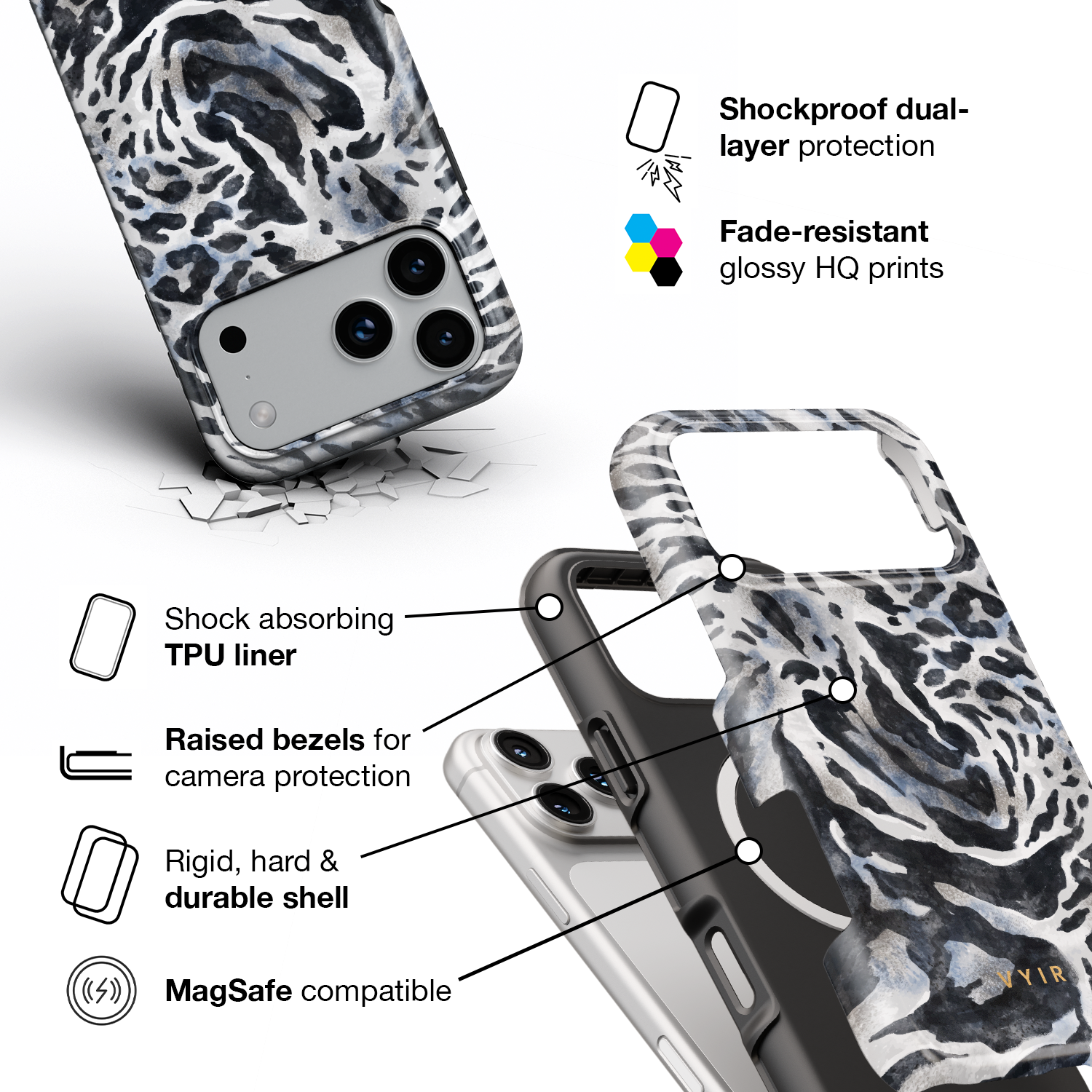 Shockproof dual-layer protection

Fade-resistant glossy HQ prints

Shock absorbing TPU liner

Raised bezels for camera protection

Rigid, hard & durable shell

MagSafe compatible

VYIR